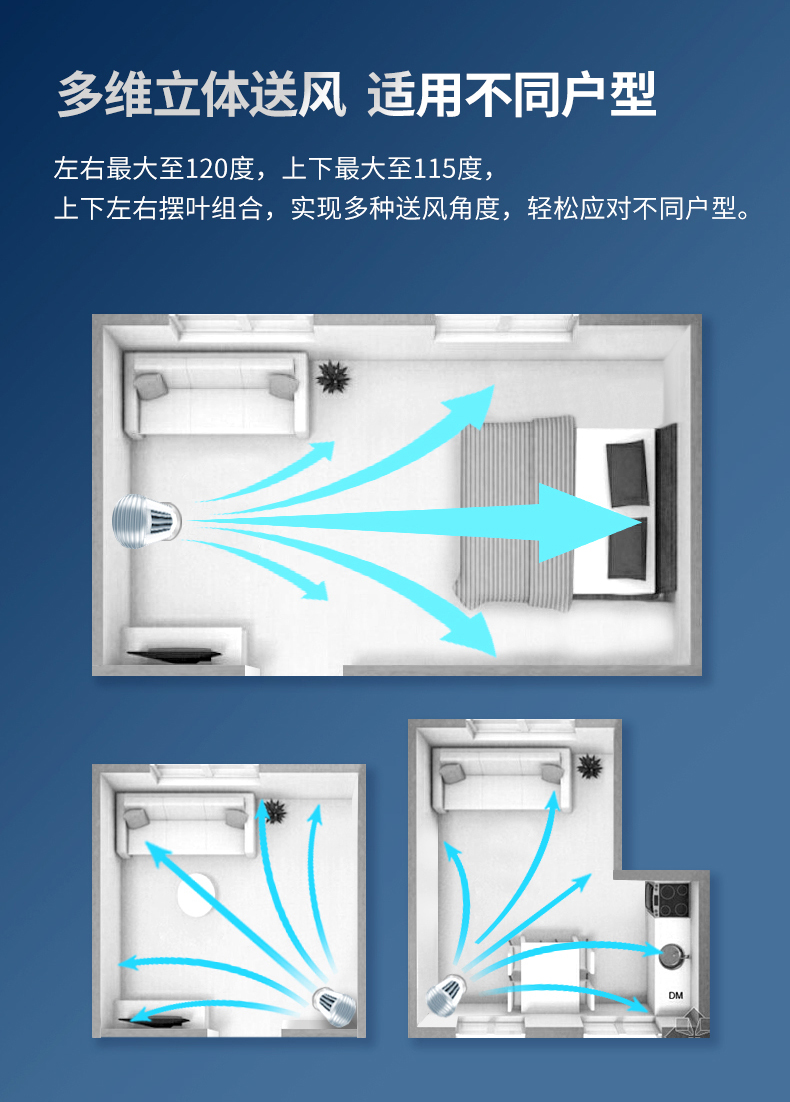 多维立体送风 适用不同户型

左右最大至120度，上下最大至115度，
上下左右摆叶组合，实现多种送风角度，轻松应对不同户型。

DM